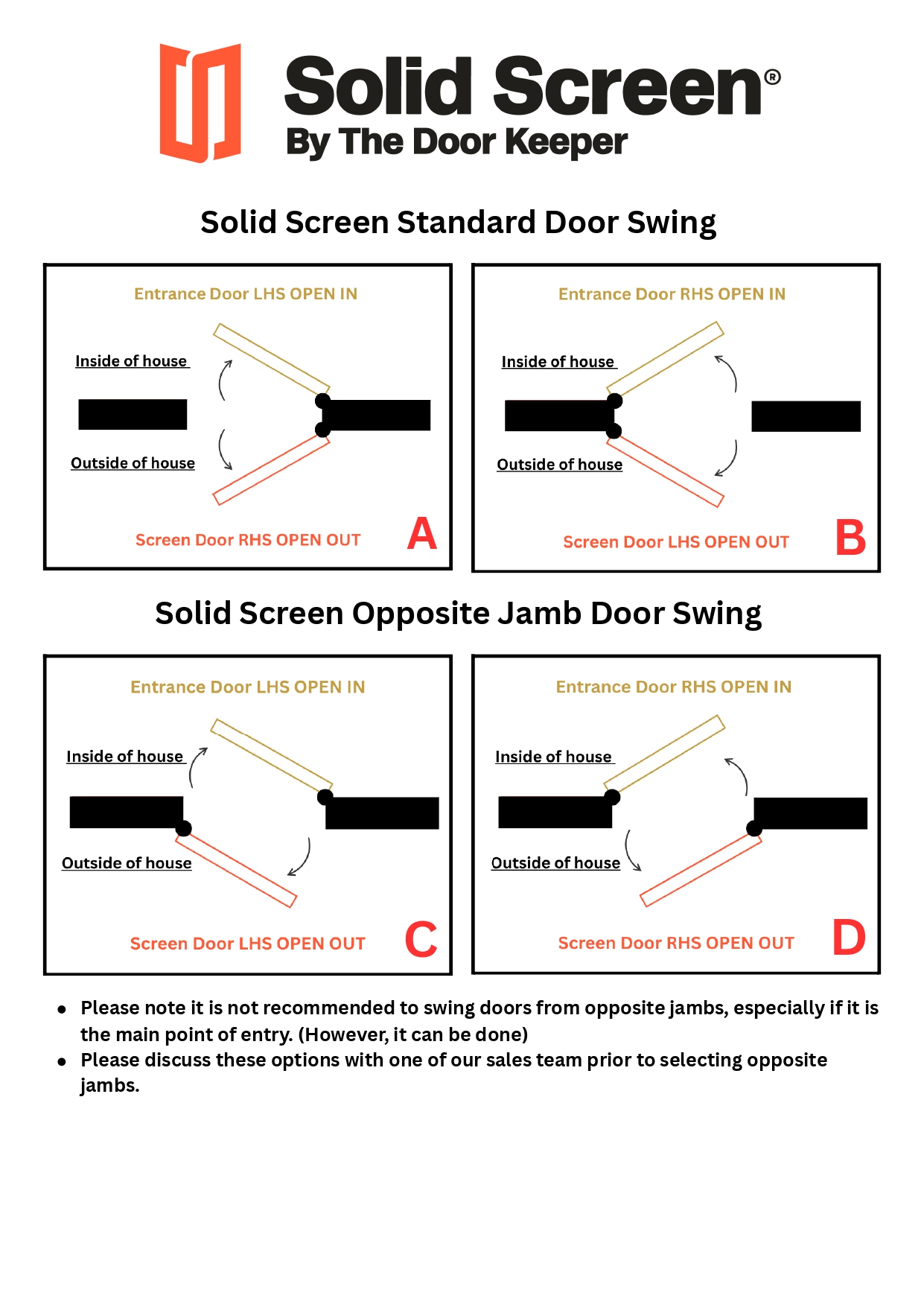 Solid Screen®
By The Door Keeper

Solid Screen Standard Door Swing

Entrance Door LHS OPEN IN

Inside of house

Outside of house

Screen Door RHS OPEN OUT

A

Entrance Door RHS OPEN IN

Inside of house

Outside of house

Screen Door LHS OPEN OUT

B

Solid Screen Opposite Jamb Door Swing

Entrance Door LHS OPEN IN

Inside of house

Outside of house

Screen Door LHS OPEN OUT

C

Entrance Door RHS OPEN IN

Inside of house

Outside of house

Screen Door RHS OPEN OUT

D

• Please note it is not recommended to swing doors from opposite jambs, especially if it is the main point of entry. (However, it can be done)
• Please discuss these options with one of our sales team prior to selecting opposite jambs.